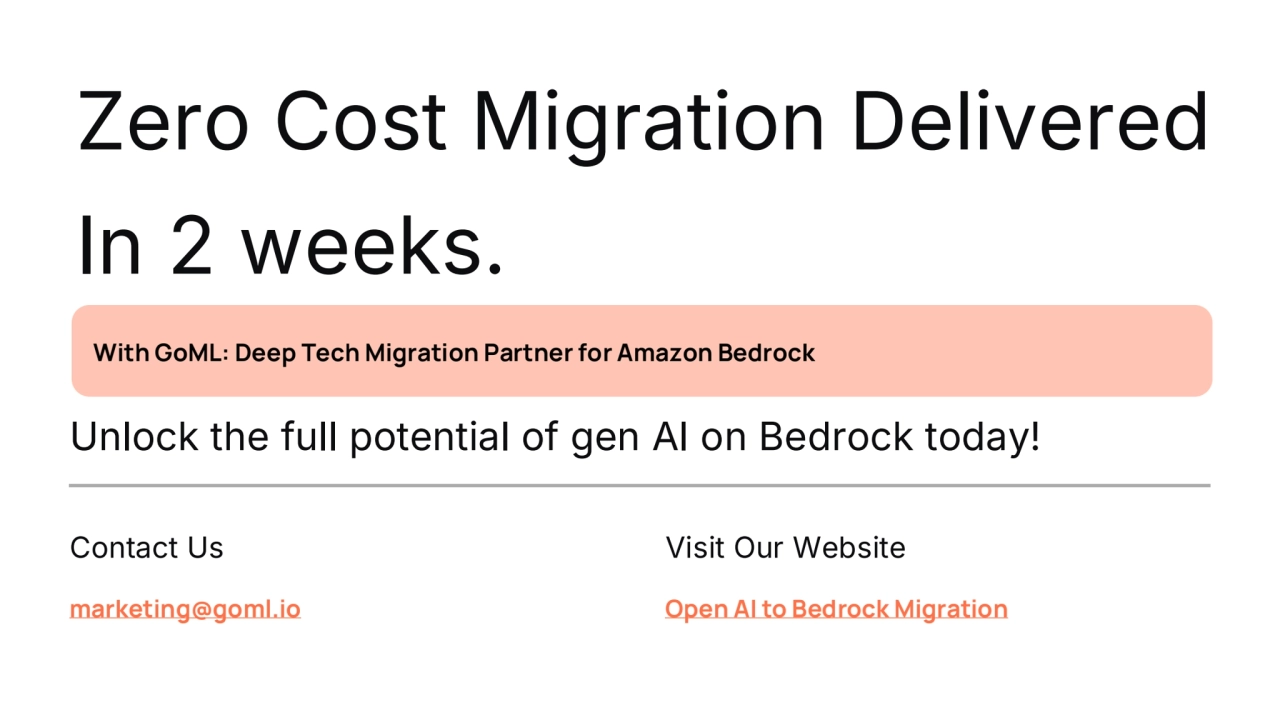 Zero Cost Migration Delivered In 2 weeks.

With GoML: Deep Tech Migration Partner for Amazon Bedrock

Unlock the full potential of gen AI on Bedrock today!

Contact Us

marketing@goml.io

Visit Our Website

Open AI to Bedrock Migration